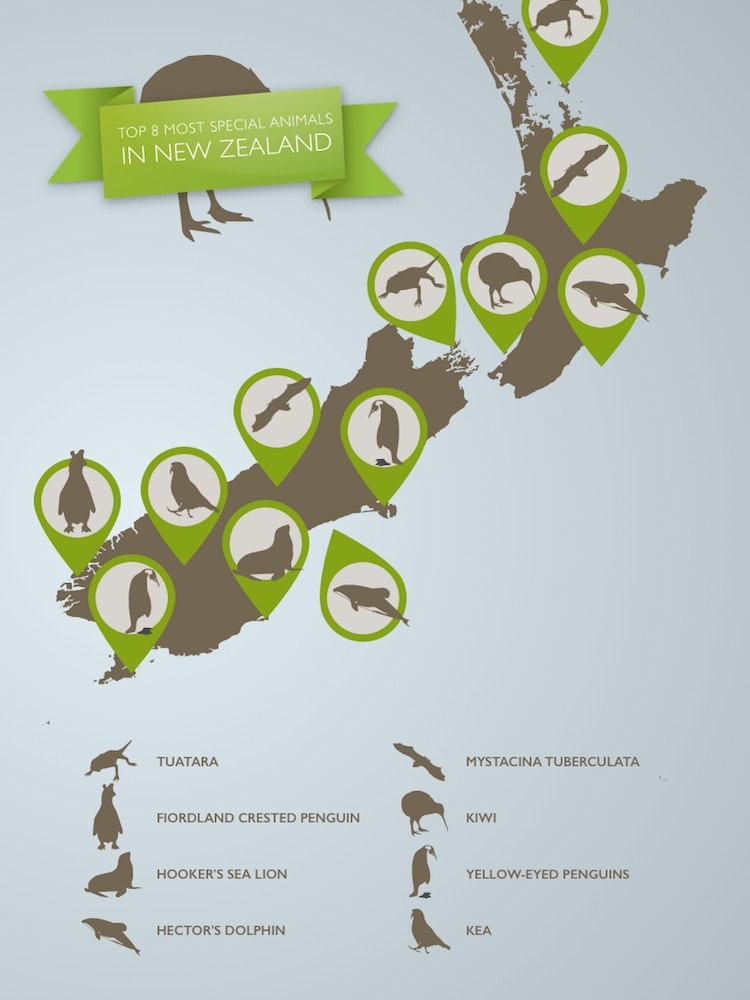 TOP 8 MOST SPECIAL ANIMALS
IN NEW ZEALAND

TUATARA

FIORDLAND CRESTED PENGUIN

HOOKER'S SEA LION

HECTOR'S DOLPHIN

MYSTACINA TUBERCULATA

KIWI

YELLOW-EYED PENGUINS

KEA